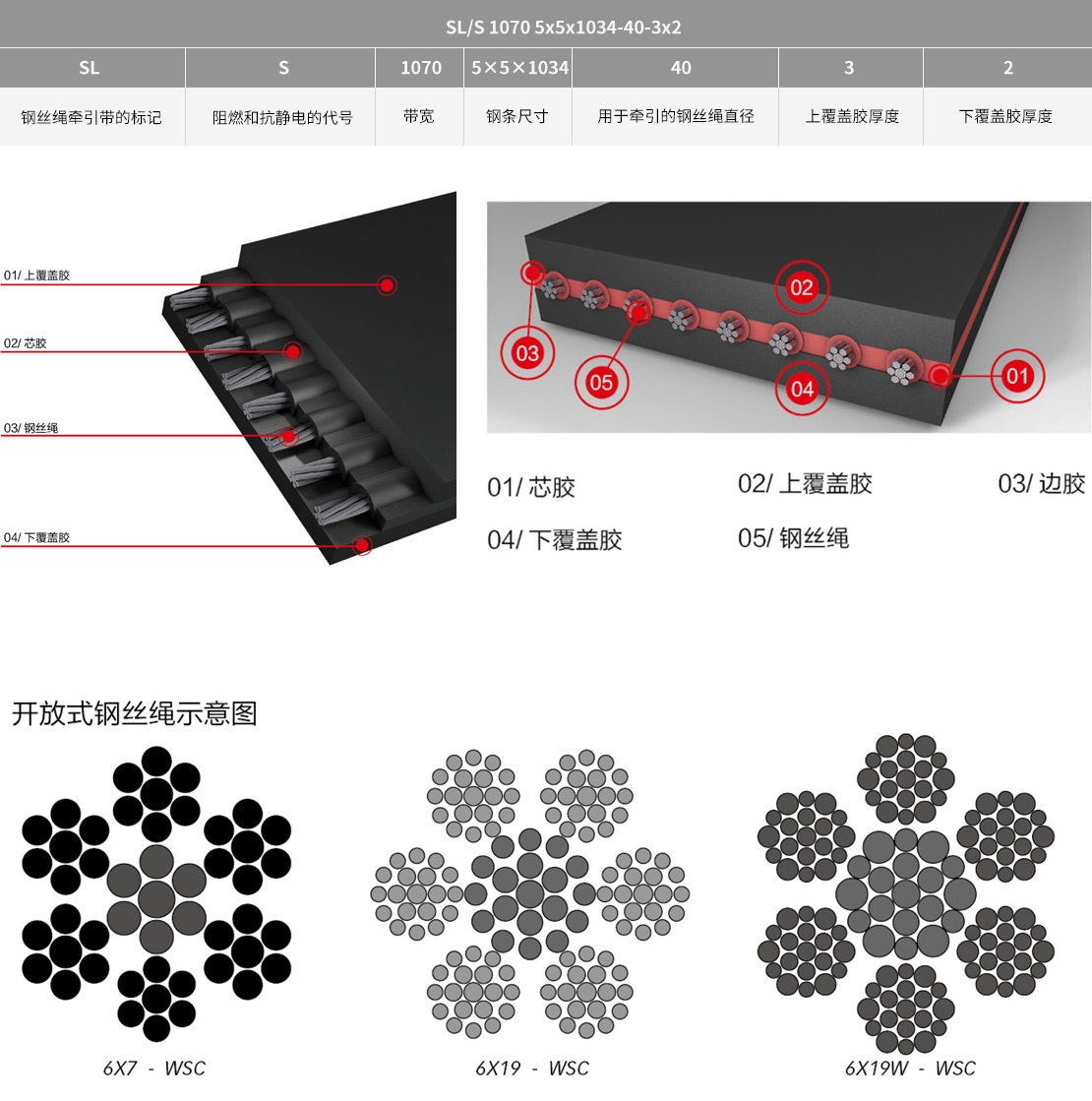 SL/S 1070 5x5x1034-40-3x2

| SL | S | 1070 | 5×5×1034 | 40 | 3 | 2 |
|---|---|---|---|---|---|---|
| 钢丝绳牵引带的标记 | 阻燃和抗静电的代号 | 带宽 | 钢条尺寸 | 用于牵引的钢丝绳直径 | 上覆盖胶厚度 | 下覆盖胶厚度 |

01/ 上覆盖胶
02/ 芯胶
03/ 钢丝绳
04/ 下覆盖胶

02
03
05
04
01

01/ 芯胶
02/ 上覆盖胶
03/ 边胶
04/ 下覆盖胶
05/ 钢丝绳

开放式钢丝绳示意图

6X7 - WSC
6X19 - WSC
6X19W - WSC