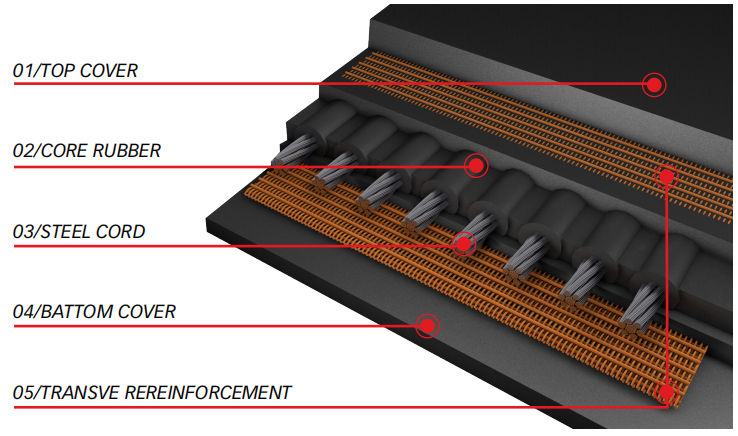 01/TOP COVER

02/CORE RUBBER

03/STEEL CORD

04/BATTOM COVER

05/TRANSVE REREINFORCEMENT